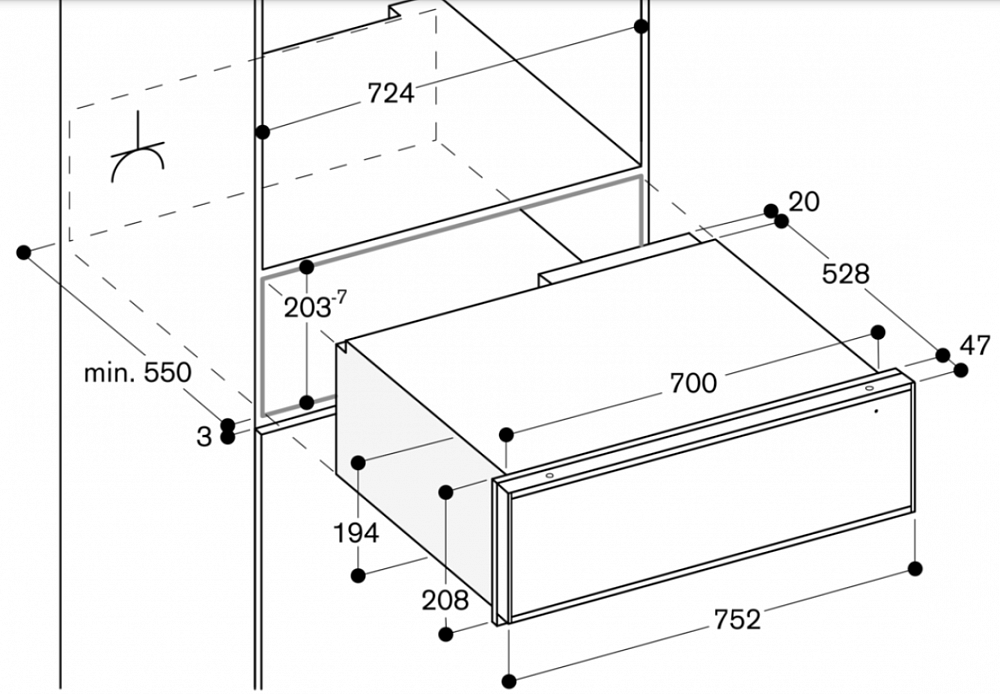 724
20
528
$203^{-7}$
47
min. 550
700
3
194
208
752