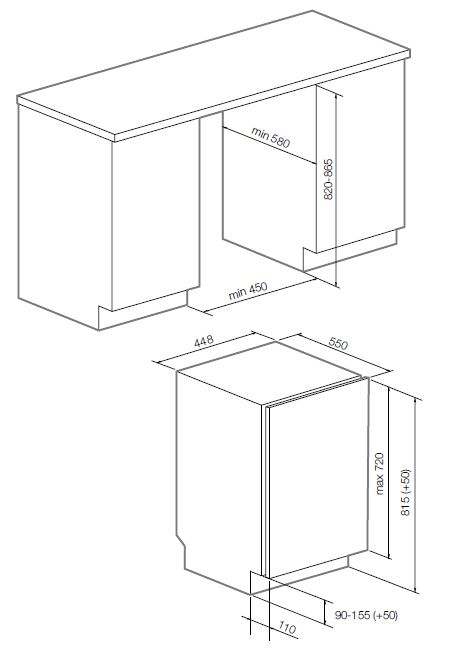 min 580
820-865
min 450
448
550
max 720
815 (+50)
90-155 (+50)
110